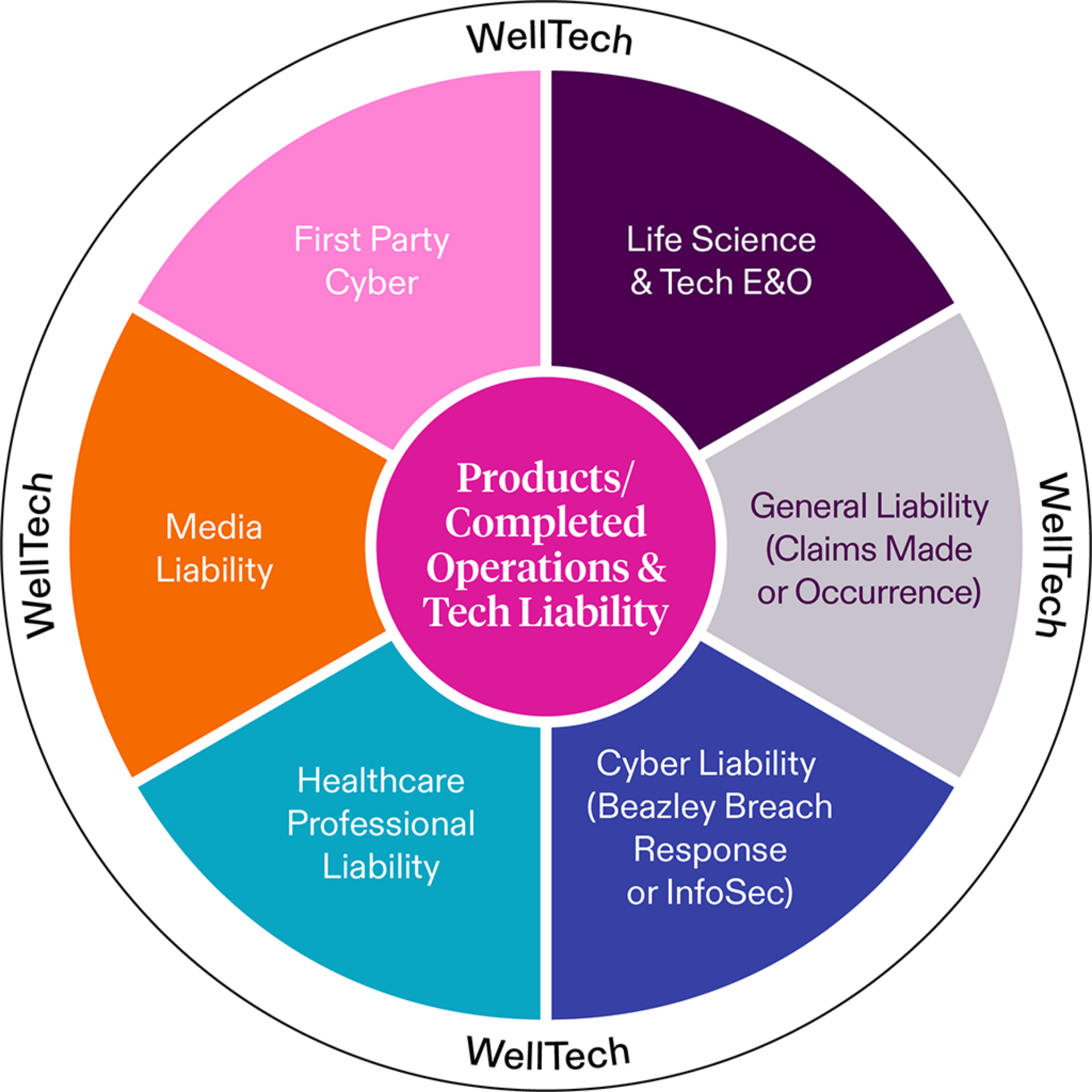 WellTech

First Party Cyber

Life Science & Tech E&O

WellTech

Media Liability

Products/ Completed Operations & Tech Liability

General Liability (Claims Made or Occurrence)

WellTech

Healthcare Professional Liability

Cyber Liability (Beazley Breach Response or InfoSec)

WellTech