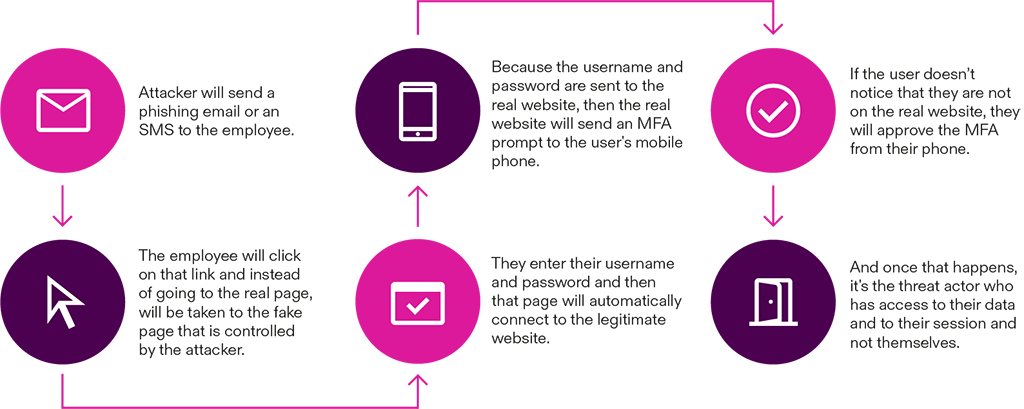 Attacker will send a phishing email or an SMS to the employee.

The employee will click on that link and instead of going to the real page, will be taken to the fake page that is controlled by the attacker.

They enter their username and password and then that page will automatically connect to the legitimate website.

Because the username and password are sent to the real website, then the real website will send an MFA prompt to the user's mobile phone.

If the user doesn't notice that they are not on the real website, they will approve the MFA from their phone.

And once that happens, it's the threat actor who has access to their data and to their session and not themselves.