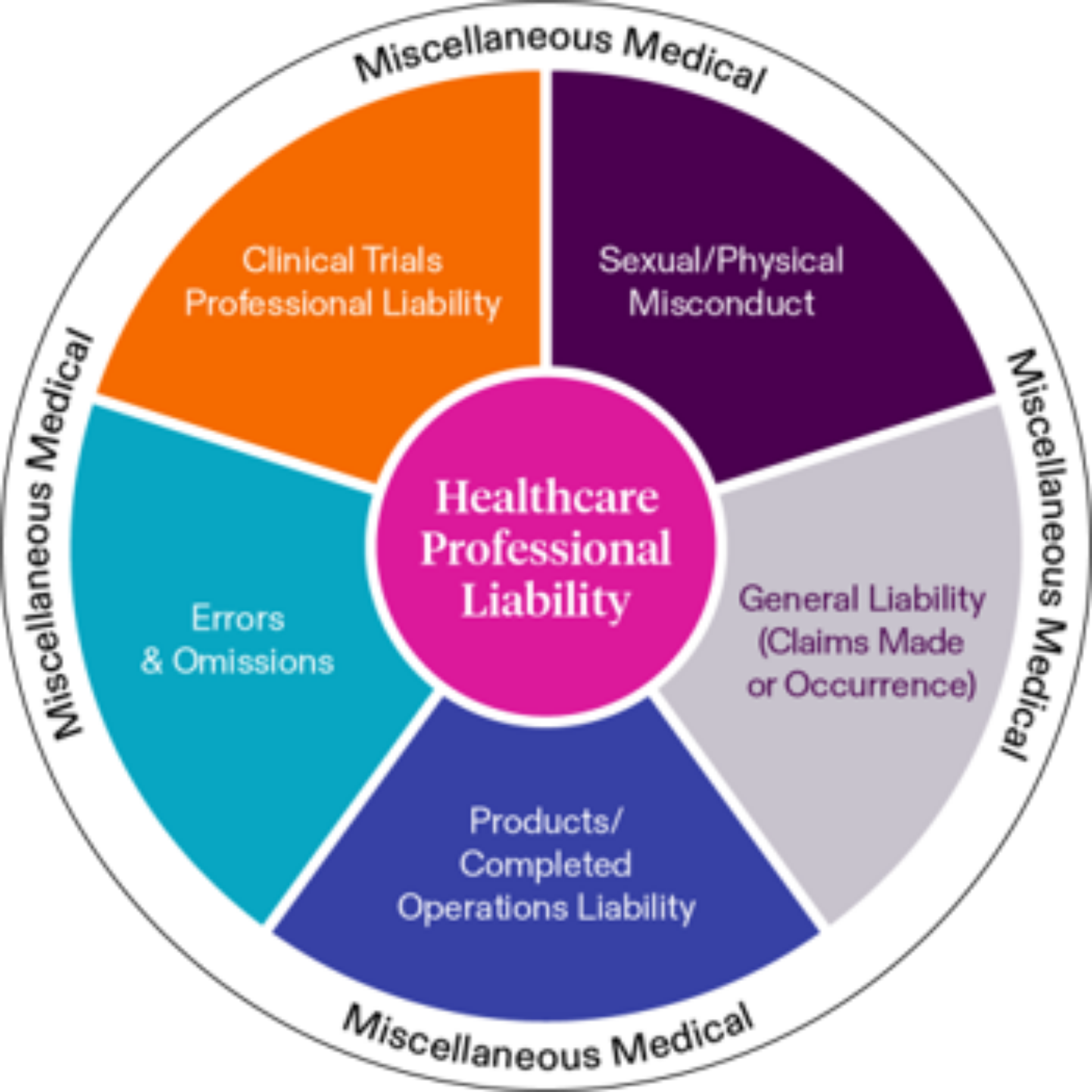 Miscellaneous Medical

Miscellaneous Medical

Miscellaneous Medical

Miscellaneous Medical

Clinical Trials Professional Liability

Sexual/Physical Misconduct

Healthcare Professional Liability

Errors & Omissions

General Liability (Claims Made or Occurrence)

Products/ Completed Operations Liability