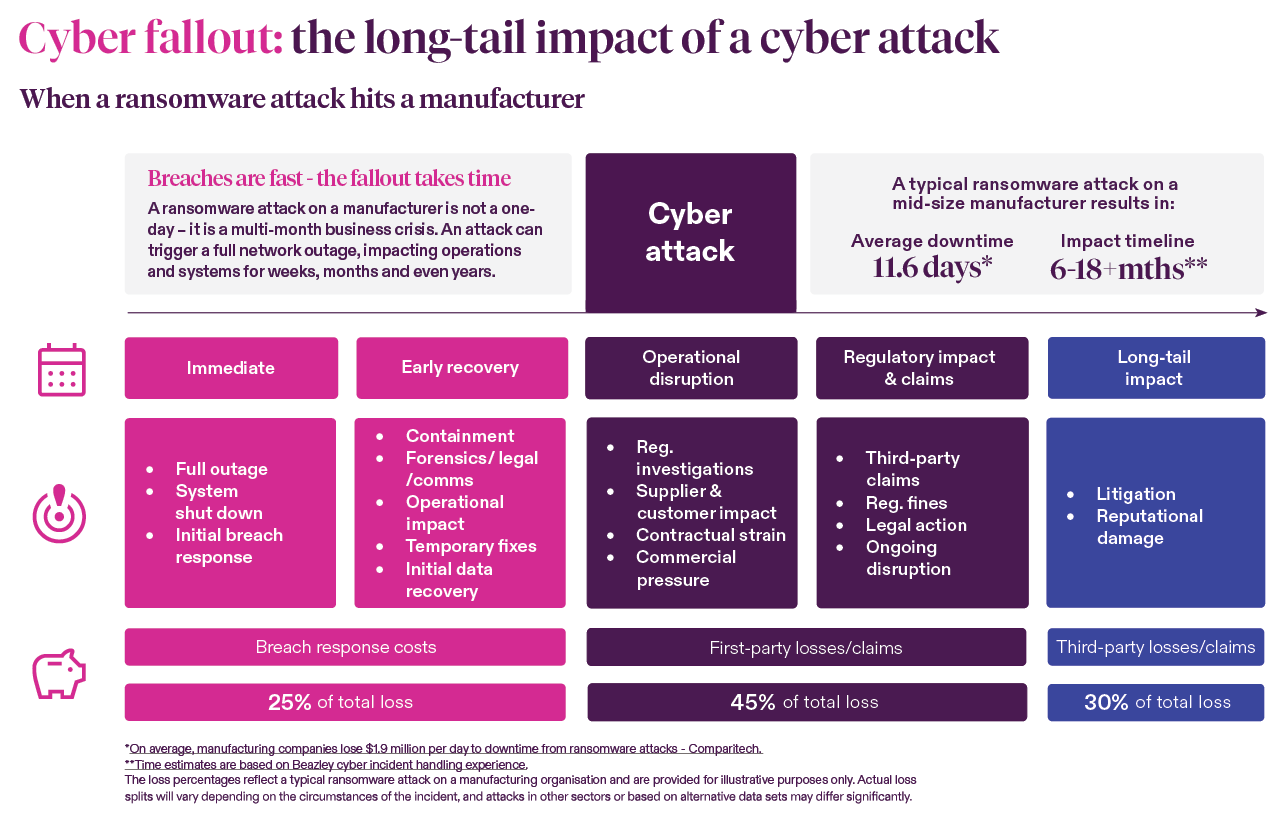 Cyber fallout: the long-tail impact of a cyber attack

When a ransomware attack hits a manufacturer

Breaches are fast - the fallout takes time

A ransomware attack on a manufacturer is not a one-day – it is a multi-month business crisis. An attack can trigger a full network outage, impacting operations and systems for weeks, months and even years.

Cyber attack

A typical ransomware attack on a mid-size manufacturer results in:

Average downtime
11.6 days*

Impact timeline
6-18+mths**

Immediate

Early recovery

Operational disruption

Regulatory impact & claims

Long-tail impact

- Full outage
- System shut down
- Initial breach response

- Containment
- Forensics/ legal /comms
- Operational impact
- Temporary fixes
- Initial data recovery

- Reg. investigations
- Supplier & customer impact
- Contractual strain
- Commercial pressure

- Third-party claims
- Reg. fines
- Legal action
- Ongoing disruption

- Litigation
- Reputational damage

Breach response costs

First-party losses/claims

Third-party losses/claims

25% of total loss

45% of total loss

30% of total loss

*On average, manufacturing companies lose $1.9 million per day to downtime from ransomware attacks - Comparitech.
**Time estimates are based on Beazley cyber incident handling experience.
The loss percentages reflect a typical ransomware attack on a manufacturing organisation and are provided for illustrative purposes only. Actual loss splits will vary depending on the circumstances of the incident, and attacks in other sectors or based on alternative data sets may differ significantly.